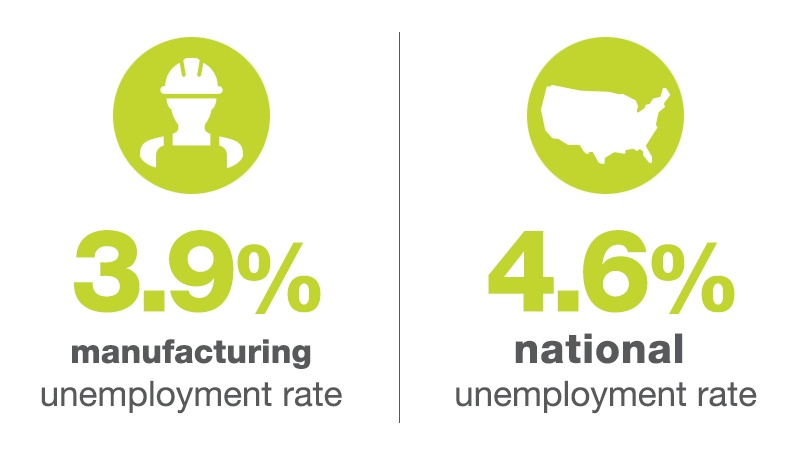 3.9%
manufacturing
unemployment rate

4.6%
national
unemployment rate