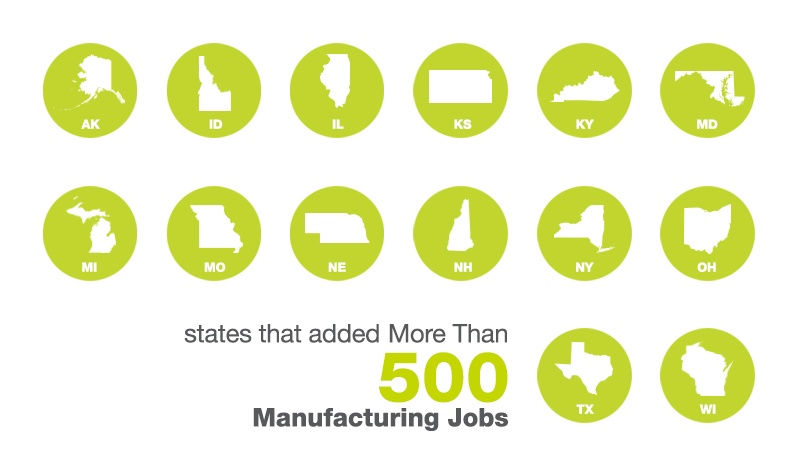 AK ID IL KS KY MD

MI MO NE NH NY OH

states that added More Than
500
Manufacturing Jobs

TX WI