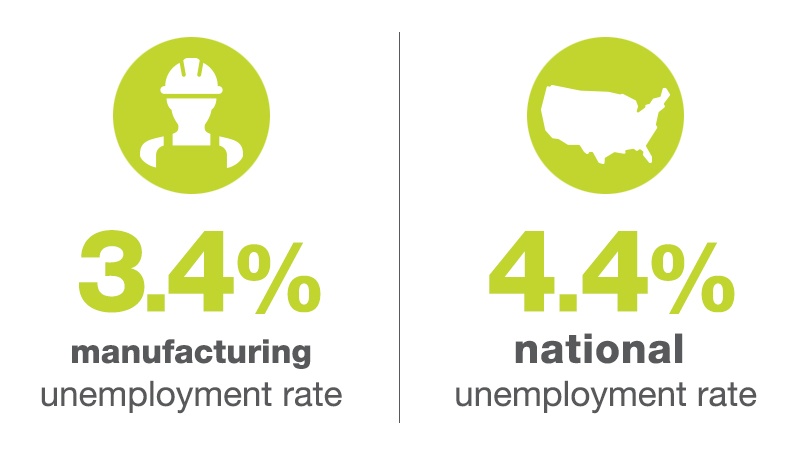 3.4%
manufacturing
unemployment rate

4.4%
national
unemployment rate