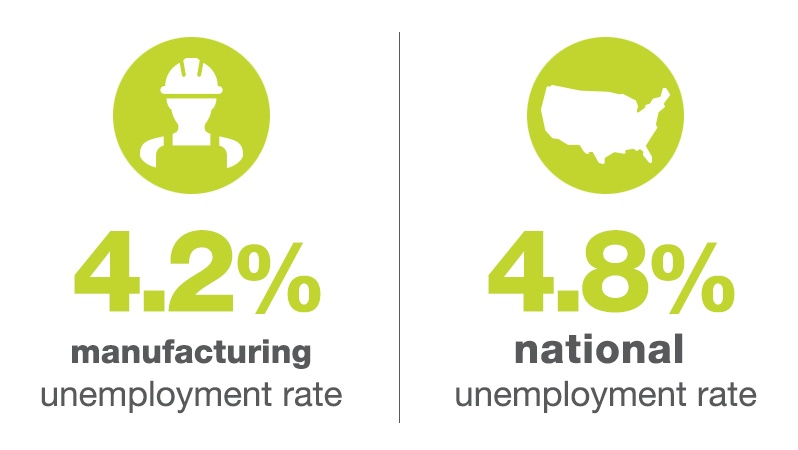 4.2%
manufacturing
unemployment rate

4.8%
national
unemployment rate