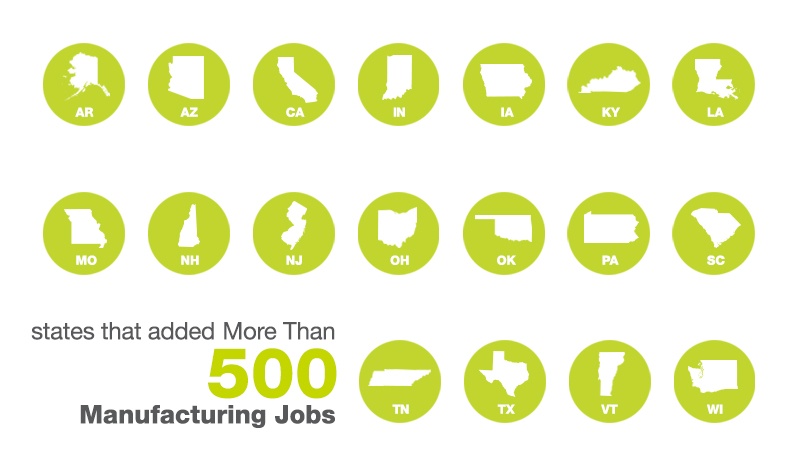 AR AZ CA IN IA KY LA

MO NH NJ OH OK PA SC

states that added More Than
500
Manufacturing Jobs

TN TX VT WI