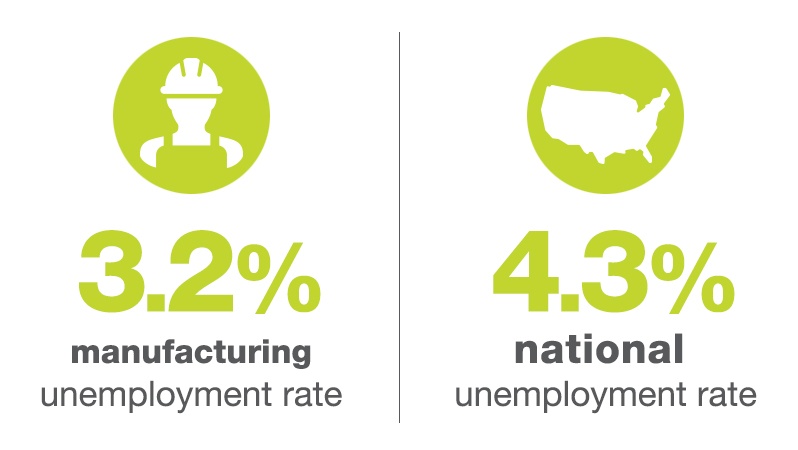 3.2%
manufacturing
unemployment rate

4.3%
national
unemployment rate