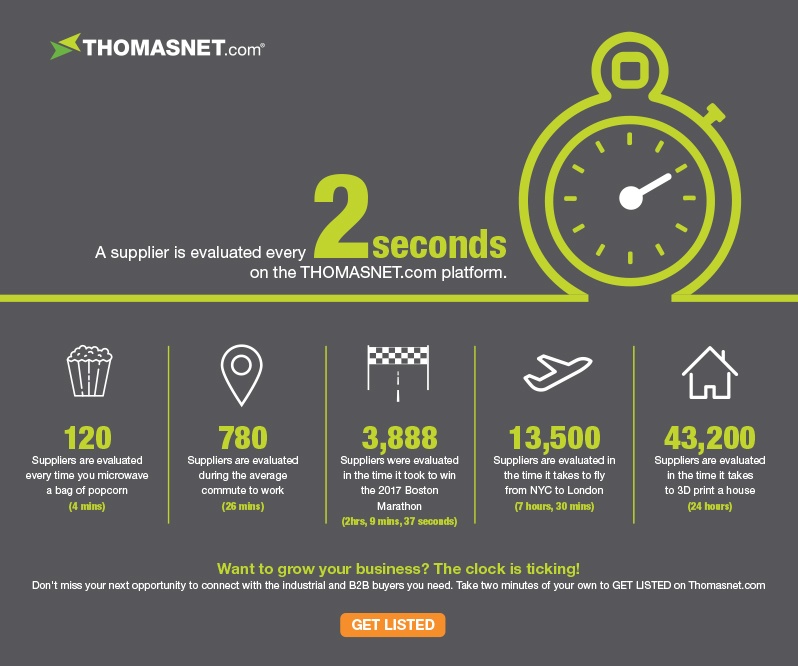 THOMASNET.com®

A supplier is evaluated every 2 seconds on the THOMASNET.com platform.

120
Suppliers are evaluated every time you microwave a bag of popcorn
(4 mins)

780
Suppliers are evaluated during the average commute to work
(26 mins)

3,888
Suppliers were evaluated in the time it took to win the 2017 Boston Marathon
(2hrs, 9 mins, 37 seconds)

13,500
Suppliers are evaluated in the time it takes to fly from NYC to London
(7 hours, 30 mins)

43,200
Suppliers are evaluated in the time it takes to 3D print a house
(24 hours)

Want to grow your business? The clock is ticking!
Don't miss your next opportunity to connect with the industrial and B2B buyers you need. Take two minutes of your own to GET LISTED on Thomasnet.com

GET LISTED