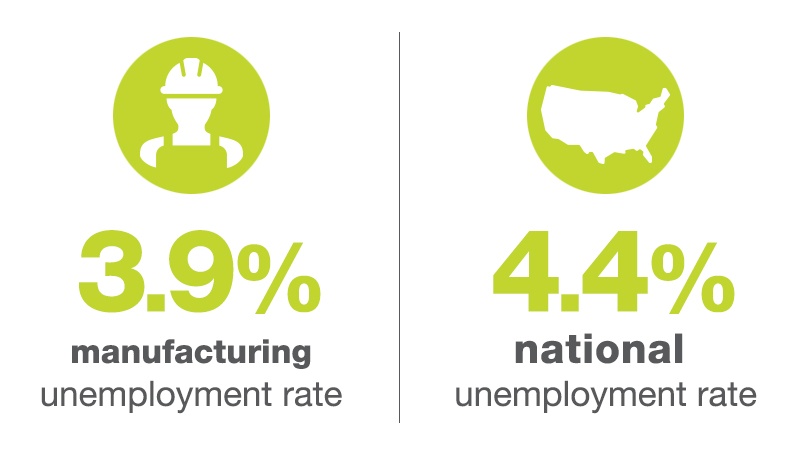 3.9%
manufacturing
unemployment rate

4.4%
national
unemployment rate