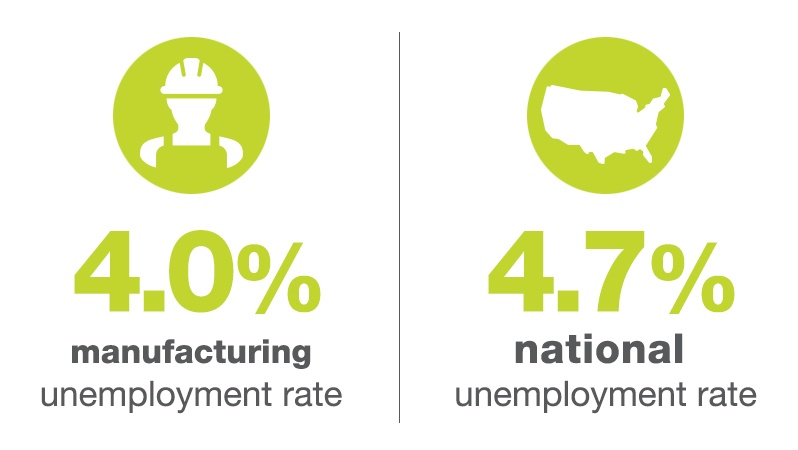 4.0%
manufacturing
unemployment rate

4.7%
national
unemployment rate