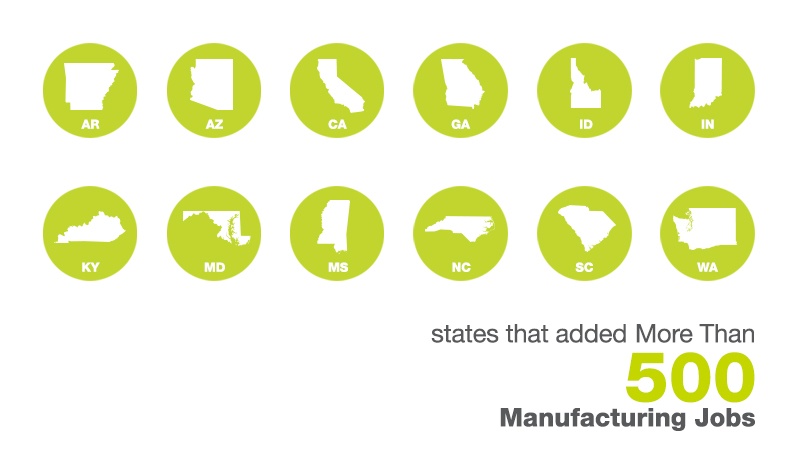 AR AZ CA GA ID IN

KY MD MS NC SC WA

states that added More Than
500
Manufacturing Jobs