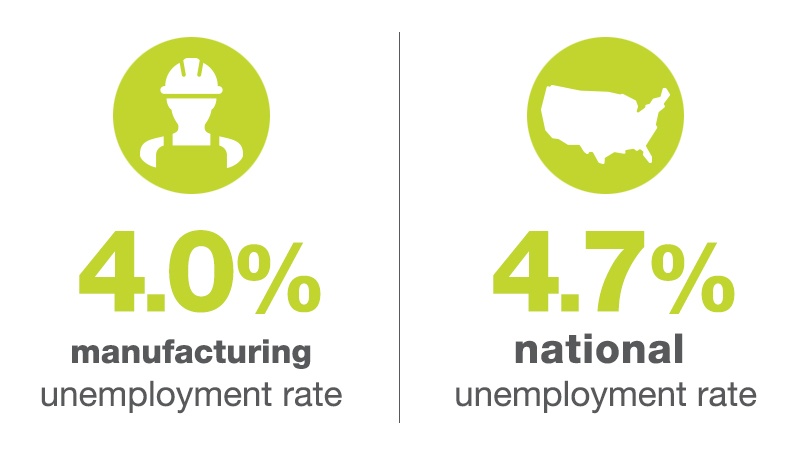 4.0%
manufacturing
unemployment rate

4.7%
national
unemployment rate