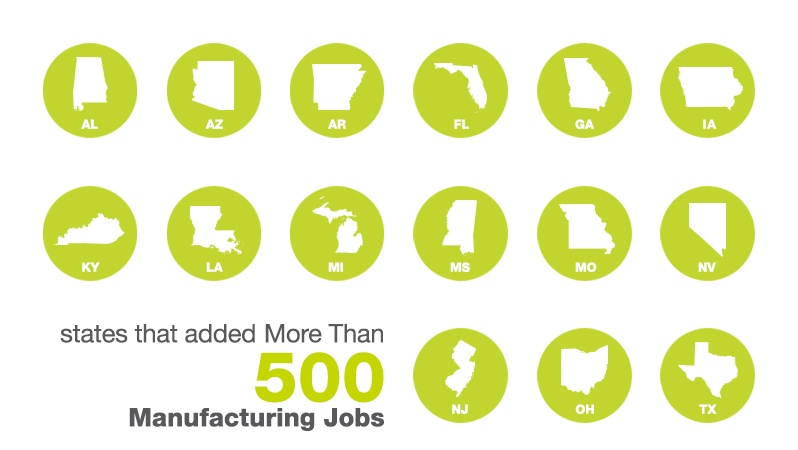 AL AZ AR FL GA IA

KY LA MI MS MO NV

states that added More Than
500
Manufacturing Jobs

NJ OH TX