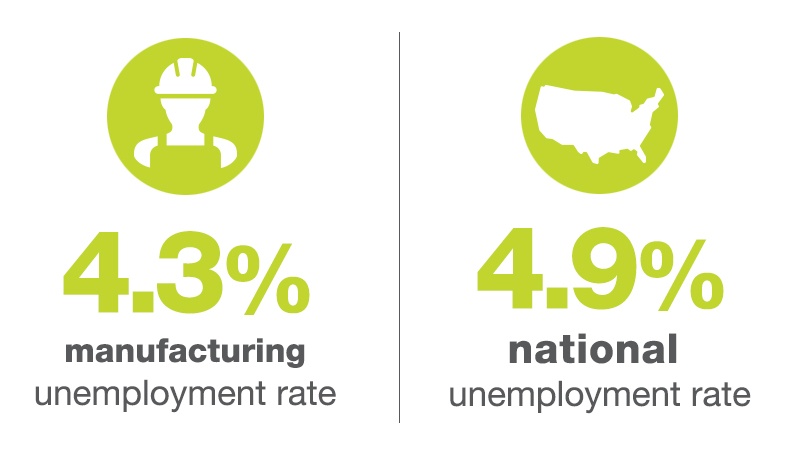 4.3%
manufacturing
unemployment rate

4.9%
national
unemployment rate