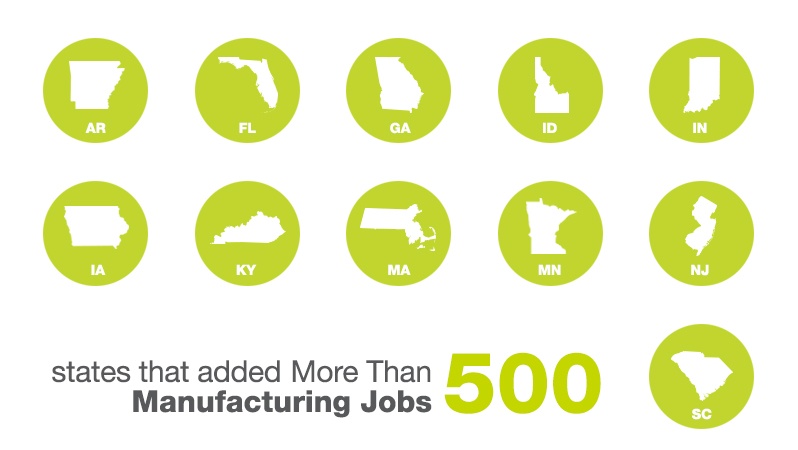 AR FL GA ID IN

IA KY MA MN NJ

states that added More Than Manufacturing Jobs 500

SC