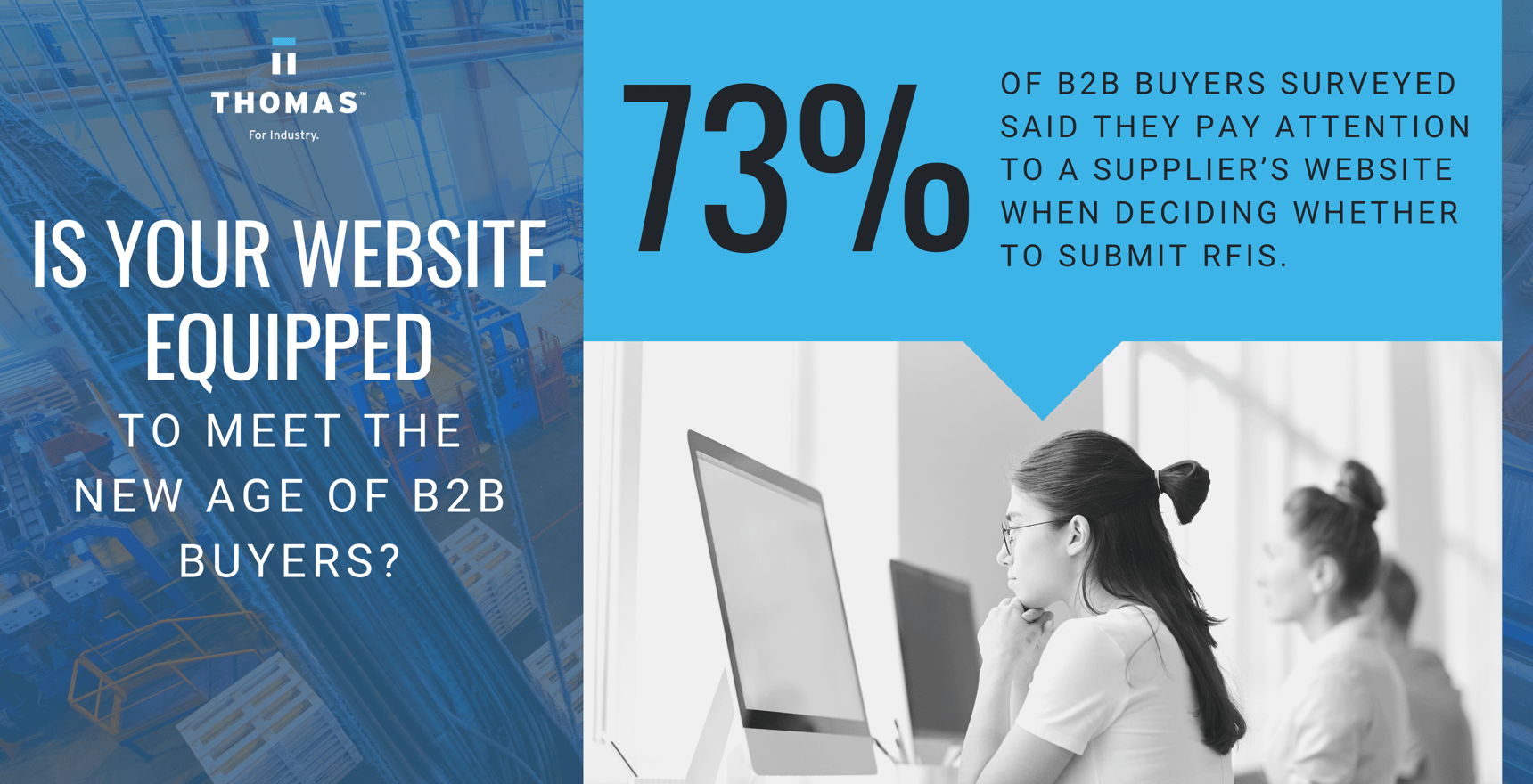 THOMAS™
For Industry.

IS YOUR WEBSITE EQUIPPED TO MEET THE NEW AGE OF B2B BUYERS?

73%

OF B2B BUYERS SURVEYED SAID THEY PAY ATTENTION TO A SUPPLIER'S WEBSITE WHEN DECIDING WHETHER TO SUBMIT RFIS.