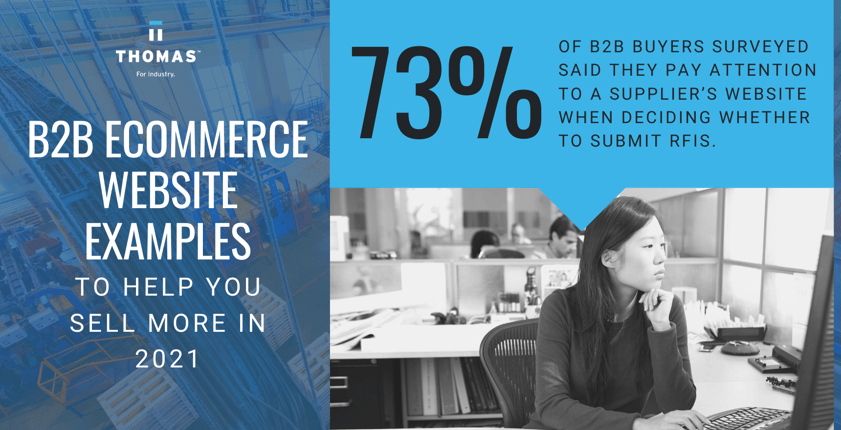 THOMAS™
For Industry.

B2B ECOMMERCE WEBSITE EXAMPLES TO HELP YOU SELL MORE IN 2021

73%

OF B2B BUYERS SURVEYED SAID THEY PAY ATTENTION TO A SUPPLIER'S WEBSITE WHEN DECIDING WHETHER TO SUBMIT RFIS.